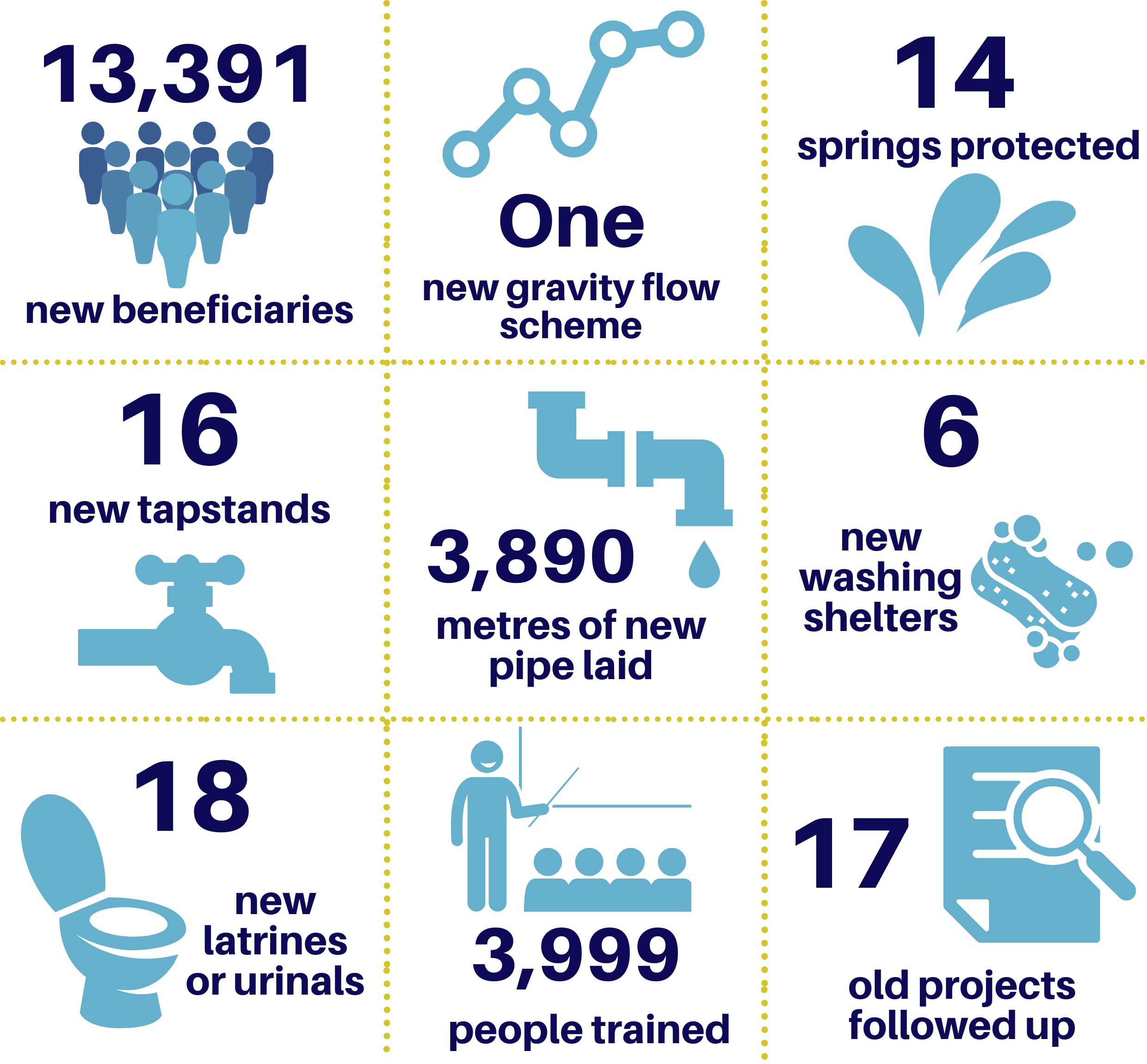 13,391
new beneficiaries

One
new gravity flow scheme

14
springs protected

16
new tapstands

3,890
metres of new pipe laid

6
new washing shelters

18
new latrines or urinals

3,999
people trained

17
old projects followed up